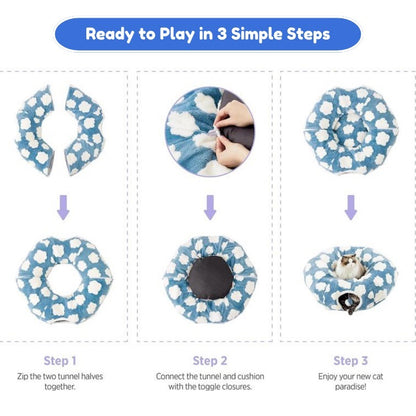 Ready to Play in 3 Simple Steps

Step 1
Zip the two tunnel halves together.

Step 2
Connect the tunnel and cushion with the toggle closures.

Step 3
Enjoy your new cat paradise!