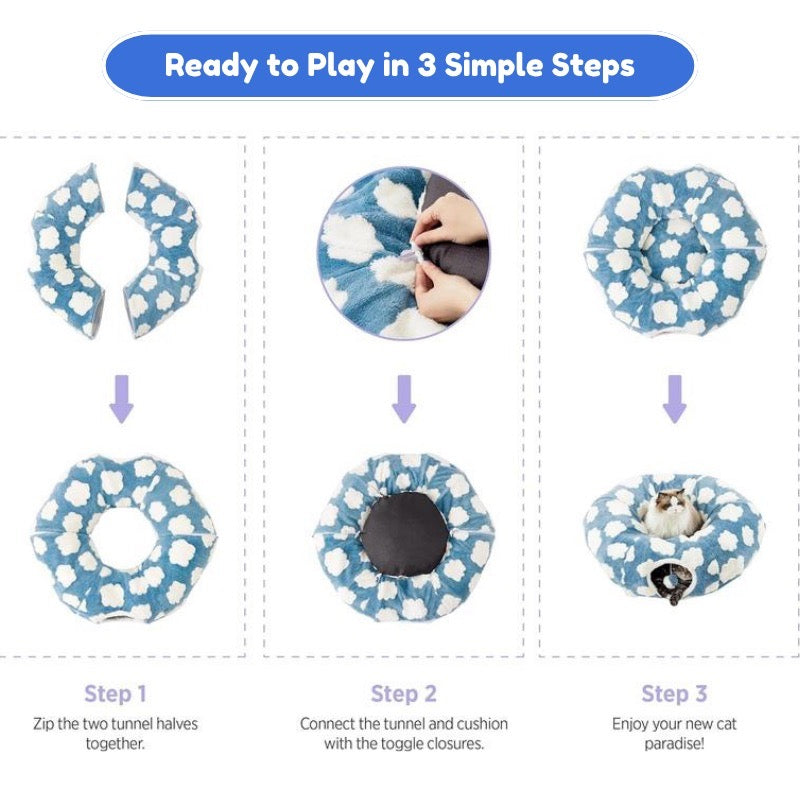 Ready to Play in 3 Simple Steps

Step 1
Zip the two tunnel halves together.

Step 2
Connect the tunnel and cushion with the toggle closures.

Step 3
Enjoy your new cat paradise!